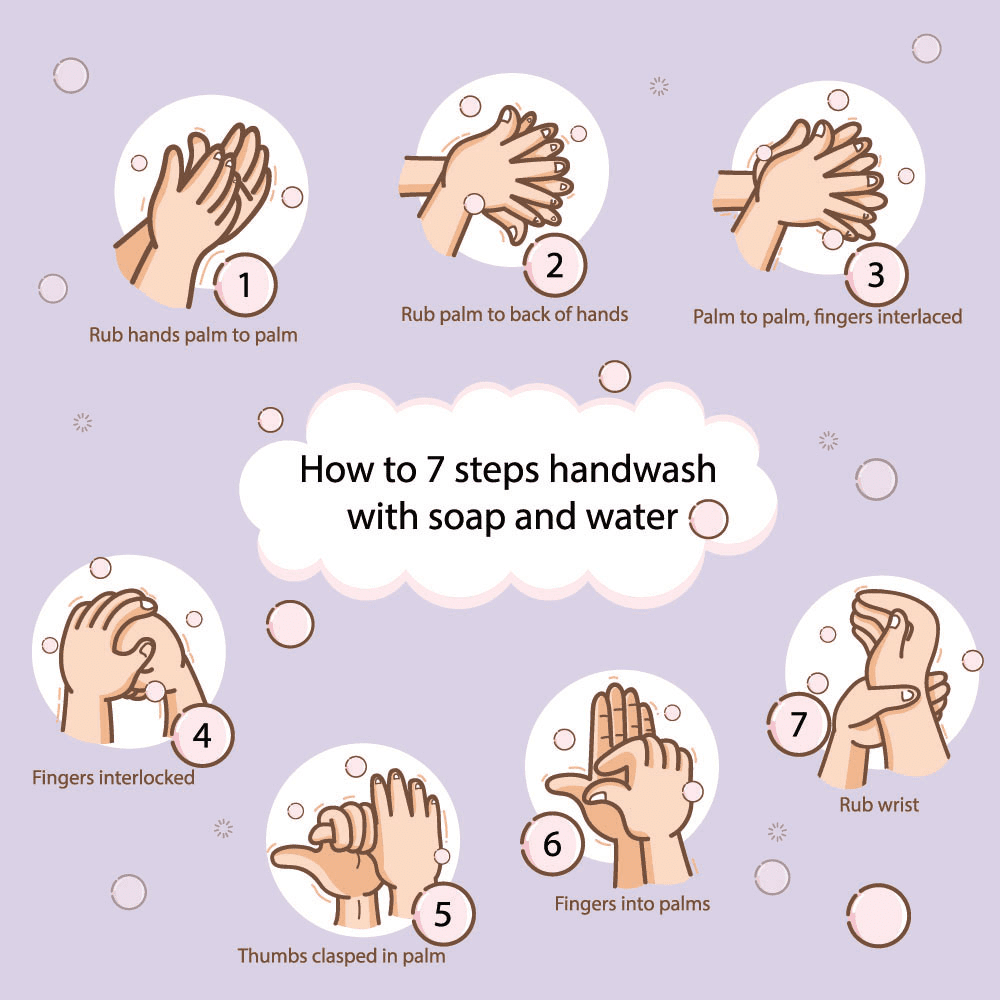 1
Rub hands palm to palm

2
Rub palm to back of hands

3
Palm to palm, fingers interlaced

How to 7 steps handwash with soap and water

4
Fingers interlocked

5
Thumbs clasped in palm

6
Fingers into palms

7
Rub wrist